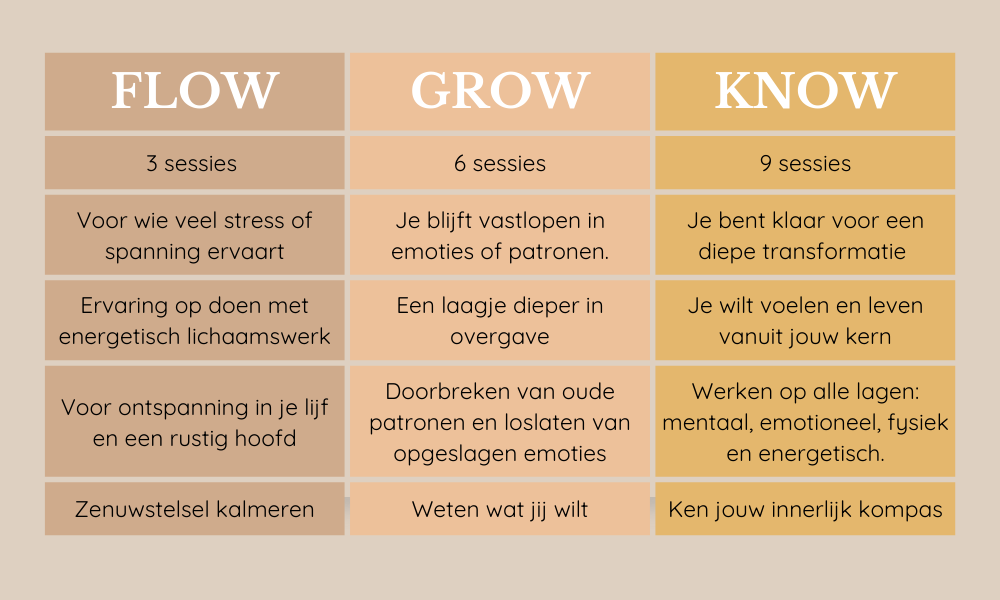 | FLOW | GROW | KNOW |
|---|---|---|
| 3 sessies | 6 sessies | 9 sessies |
| Voor wie veel stress of spanning ervaart | Je blijft vastlopen in emoties of patronen. | Je bent klaar voor een diepe transformatie |
| Ervaring op doen met energetisch lichaamswerk | Een laagje dieper in overgave | Je wilt voelen en leven vanuit jouw kern |
| Voor ontspanning in je lijf en een rustig hoofd | Doorbreken van oude patronen en loslaten van opgeslagen emoties | Werken op alle lagen: mentaal, emotioneel, fysiek en energetisch. |
| Zenuwstelsel kalmeren | Weten wat jij wilt | Ken jouw innerlijk kompas |